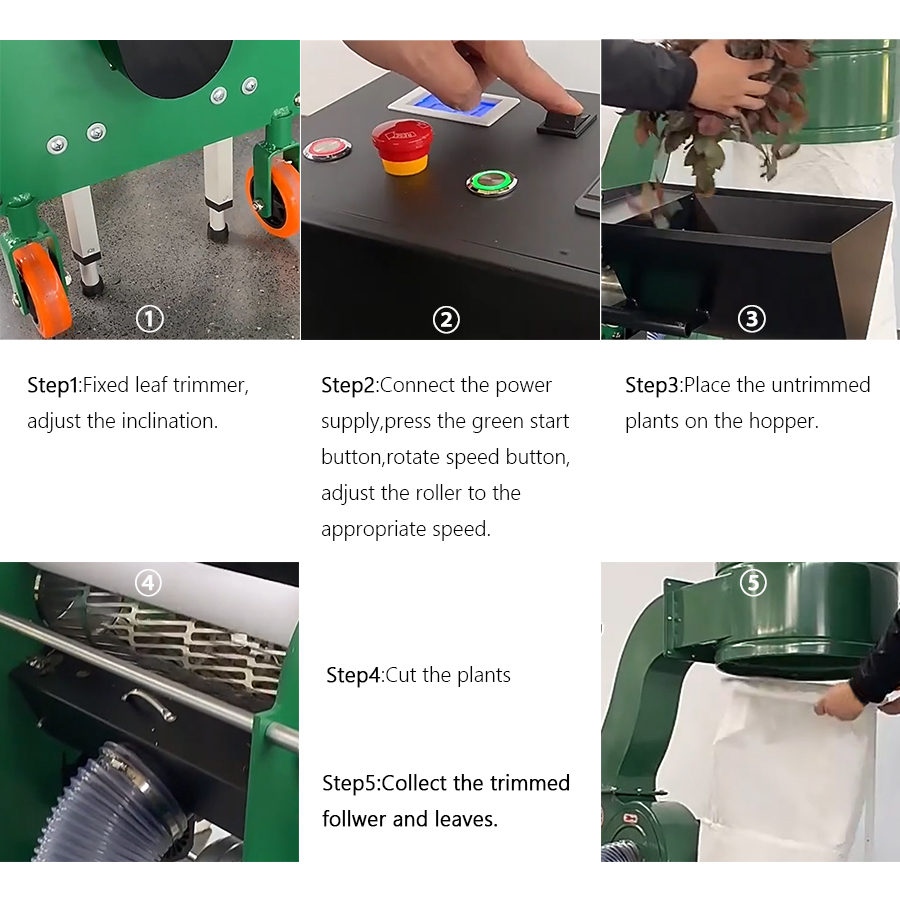 ①

②

③

Step1:Fixed leaf trimmer, adjust the inclination.

Step2:Connect the power supply,press the green start button,rotate speed button, adjust the roller to the appropriate speed.

Step3:Place the untrimmed plants on the hopper.

④

Step4:Cut the plants

Step5:Collect the trimmed follwer and leaves.

⑤